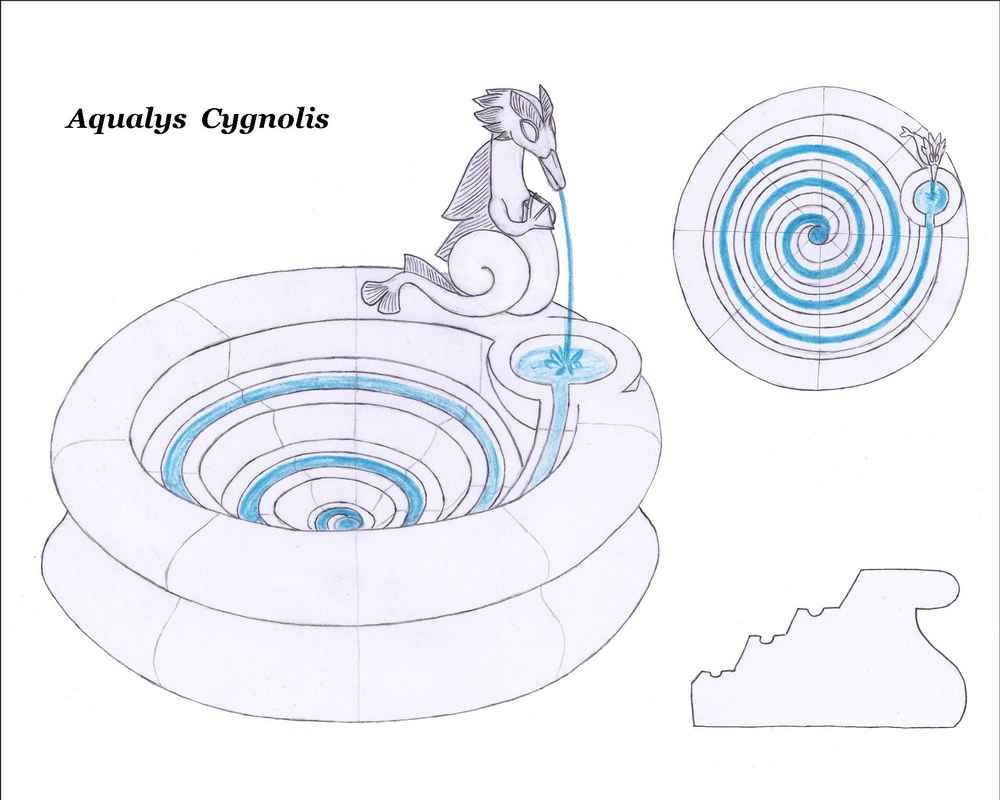 Aqualys Cygnolis